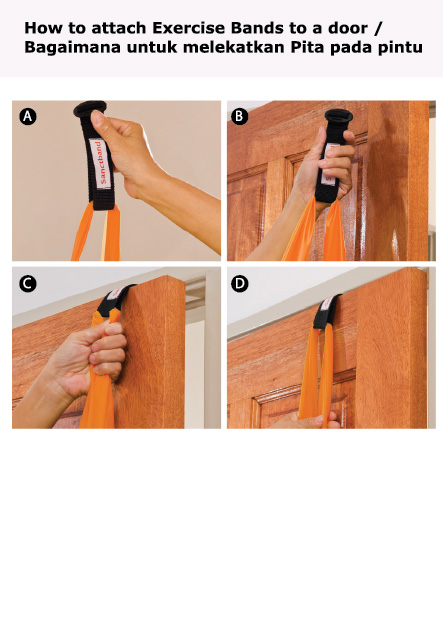 How to attach Exercise Bands to a door / Bagaimana untuk melekatkan Pita pada pintu

A

Sanctband

B

C

D